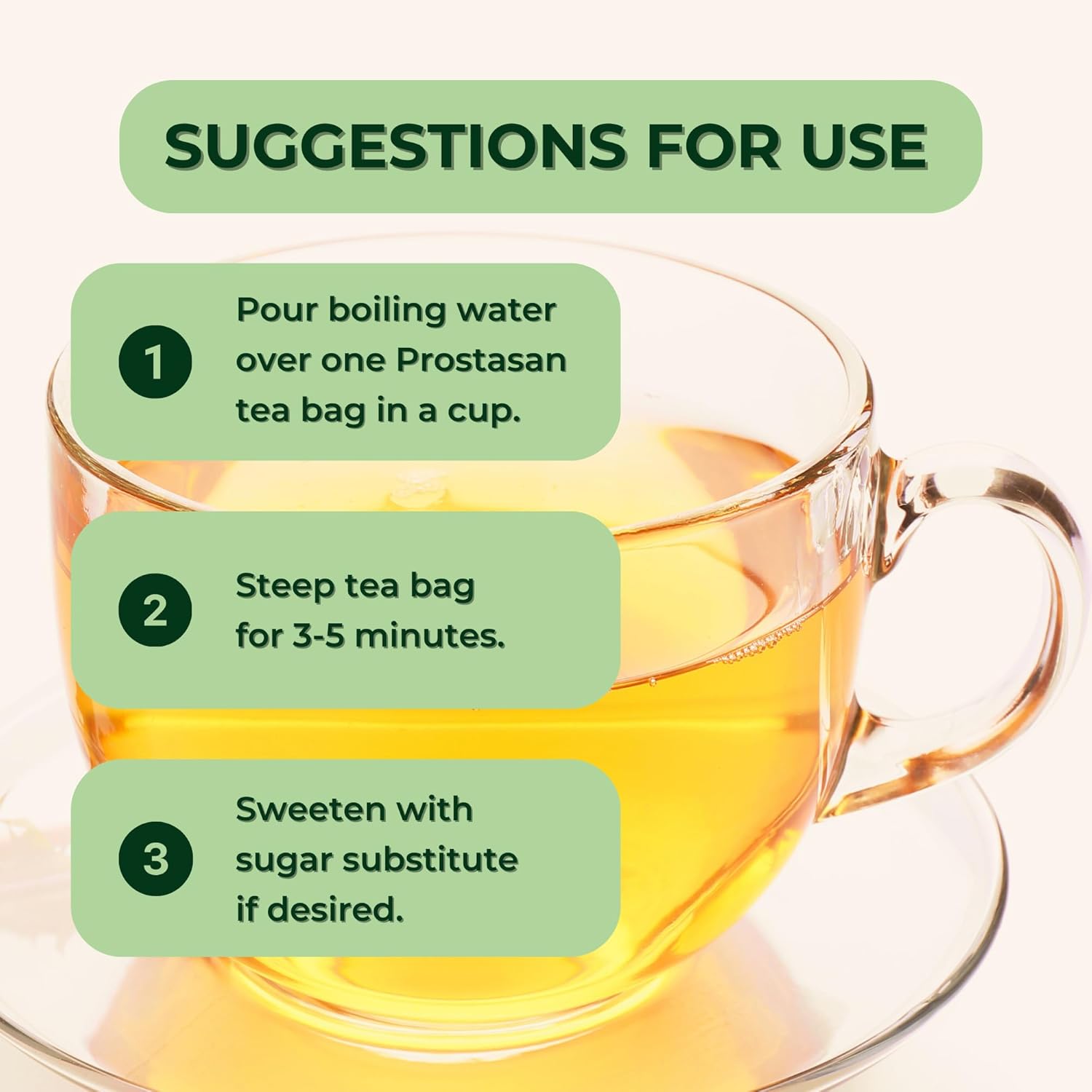 SUGGESTIONS FOR USE

1 Pour boiling water over one Prostasan tea bag in a cup.

2 Steep tea bag for 3-5 minutes.

3 Sweeten with sugar substitute if desired.